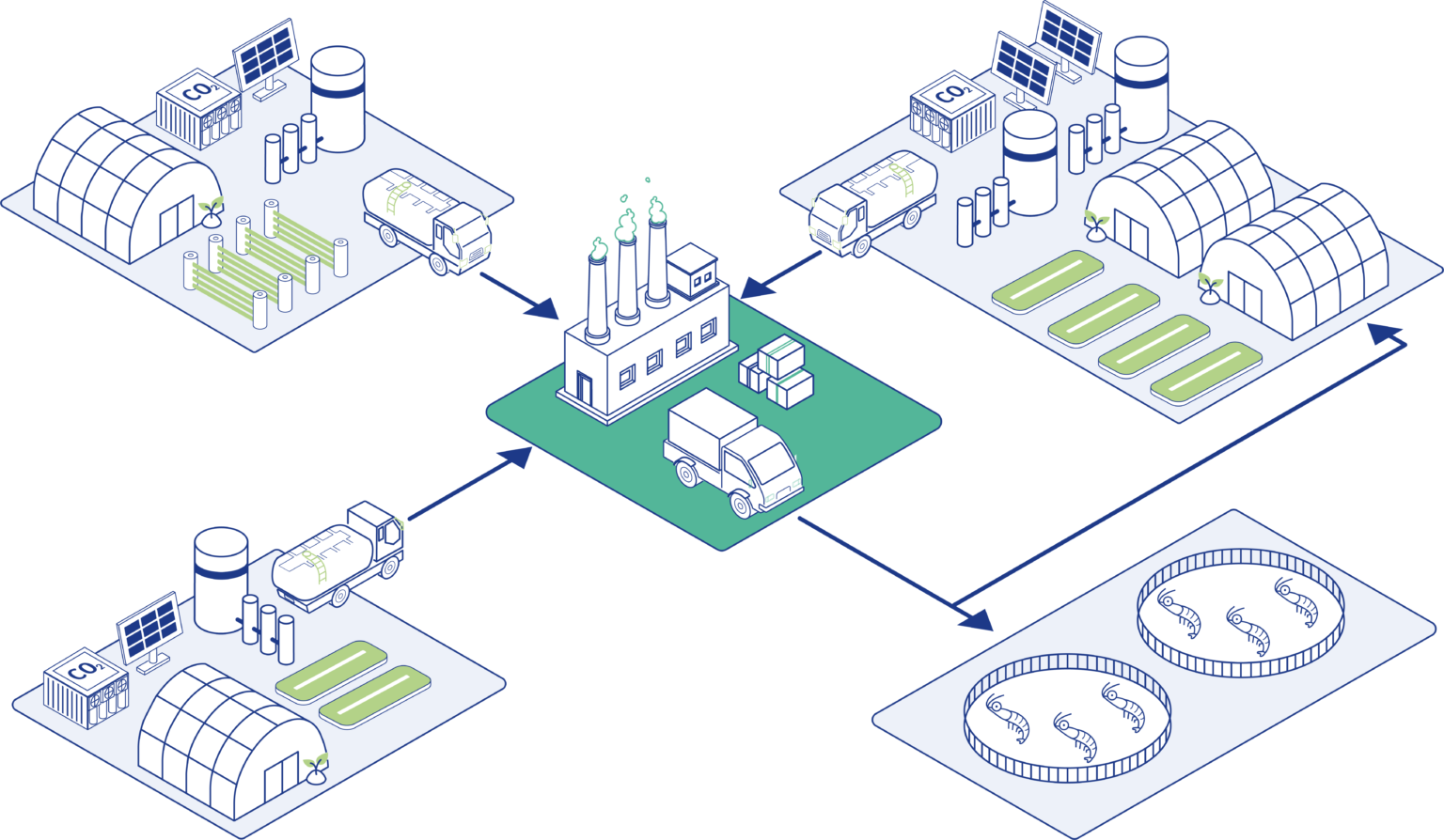 $CO_2$

$CO_2$

$CO_2$